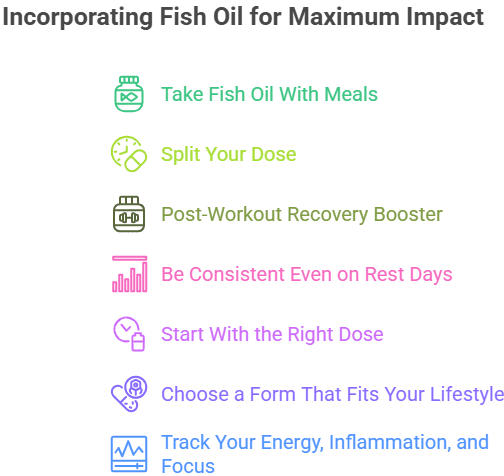 Incorporating Fish Oil for Maximum Impact

Take Fish Oil With Meals

Split Your Dose

Post-Workout Recovery Booster

Be Consistent Even on Rest Days

Start With the Right Dose

Choose a Form That Fits Your Lifestyle

Track Your Energy, Inflammation, and Focus